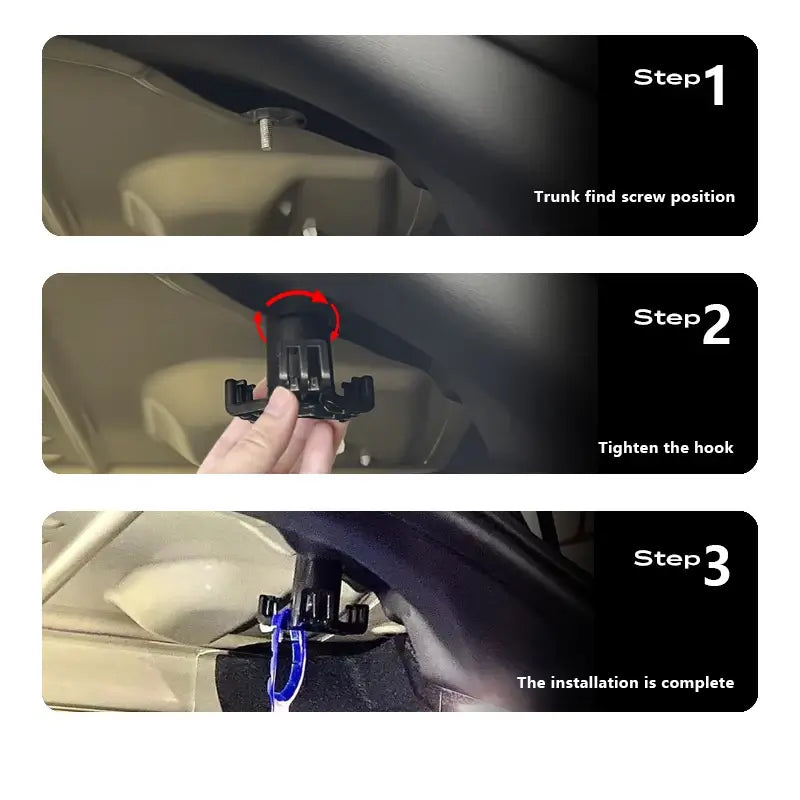 Step 1

Trunk find screw position

Step 2

Tighten the hook

Step 3

The installation is complete